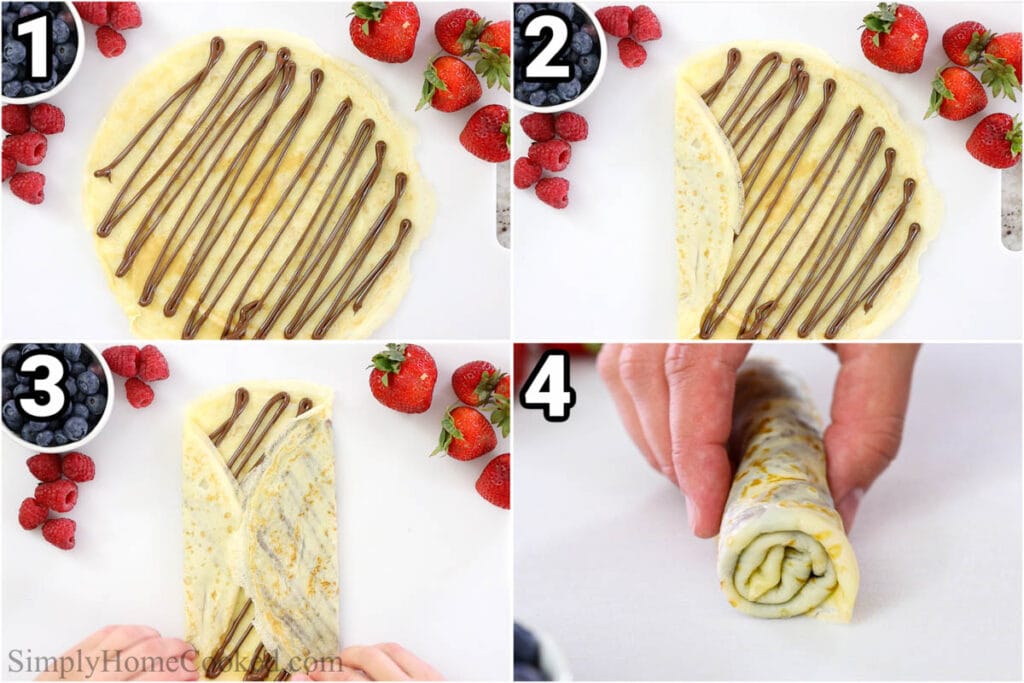 1

2

3

4

SimplyHomeCooked.com