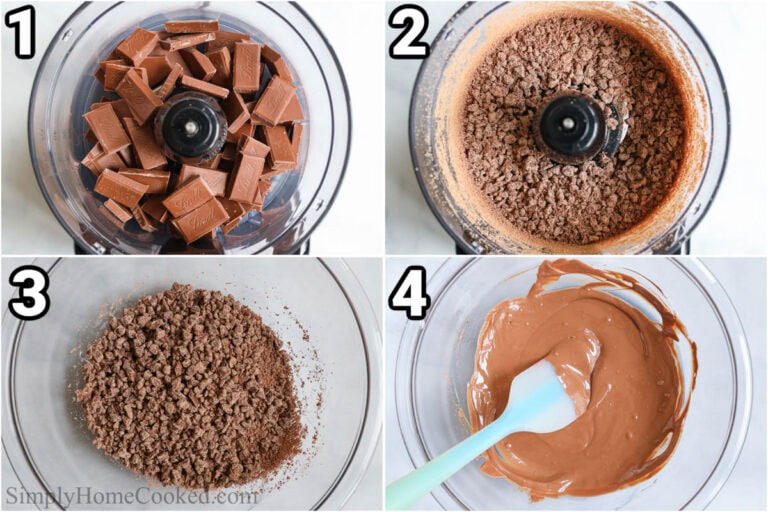 1
2
3
4
SimplyHomeCooked.com