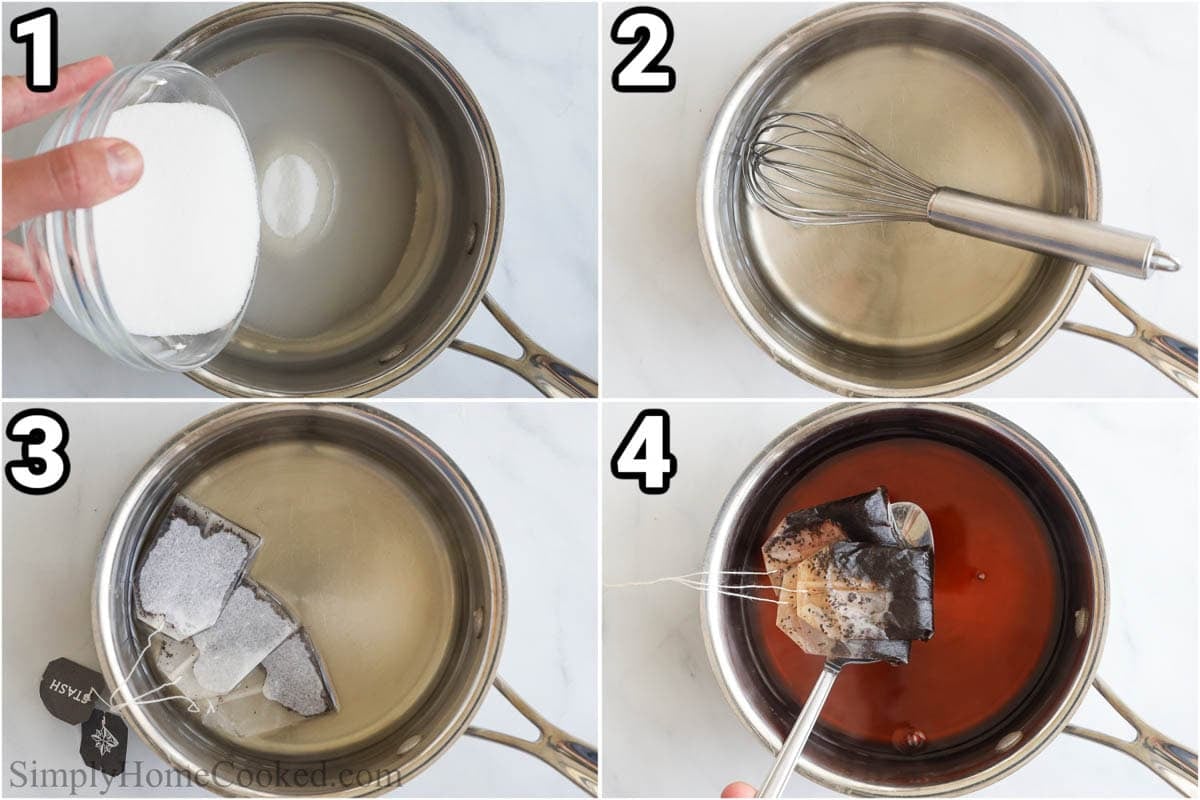 1

2

3

4

STASH

SimplyHomeCooked.com